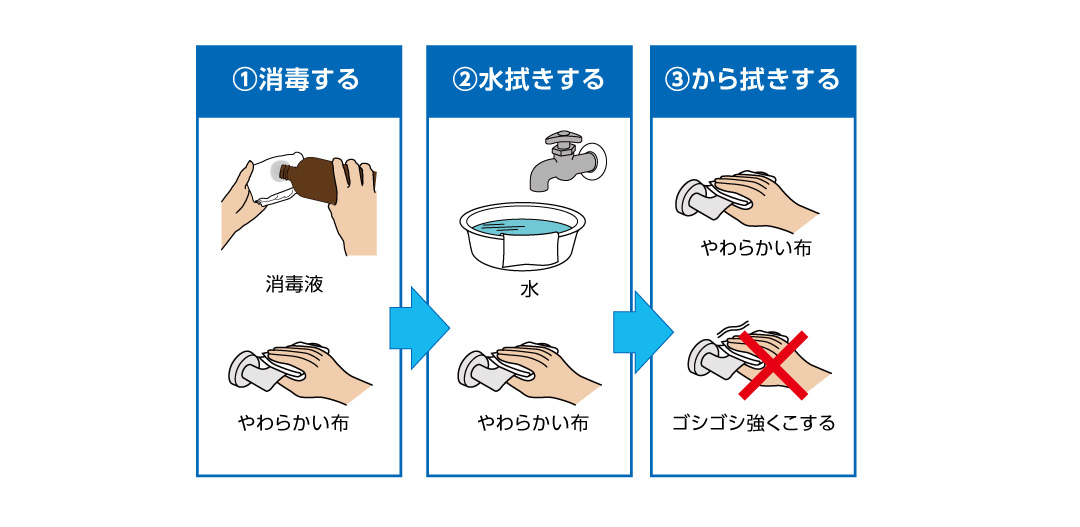 ①消毒する

消毒液

やわらかい布

②水拭きする

水

やわらかい布

③から拭きする

やわらかい布

ゴシゴシ強くこする